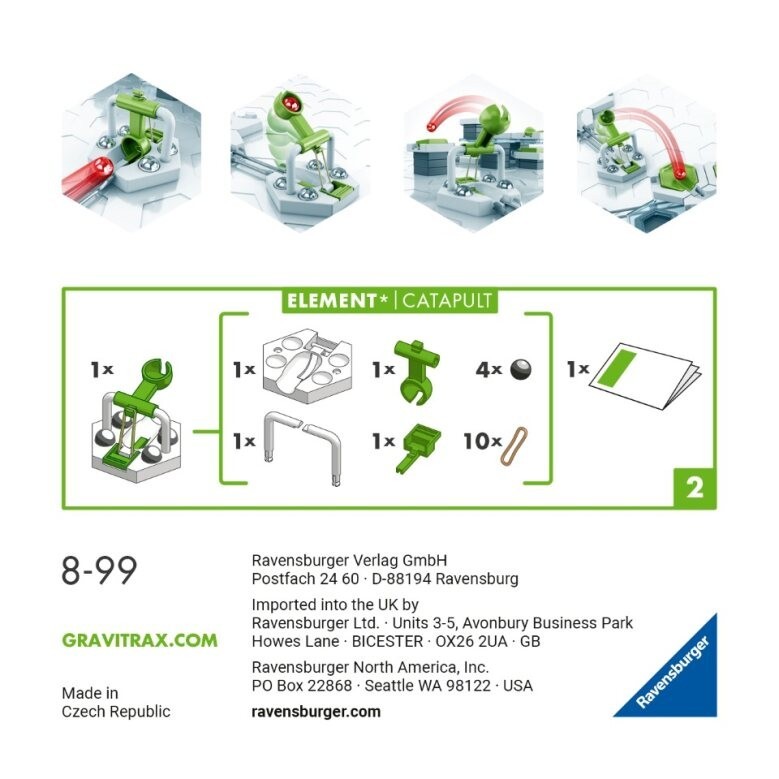 ELEMENT* | CATAPULT

1x

1x

1x

4x

1x

1x

1x

10x

2

8-99

GRAVITRAX.COM

Made in
Czech Republic

Ravensburger Verlag GmbH
Postfach 24 60 · D-88194 Ravensburg

Imported into the UK by
Ravensburger Ltd. · Units 3-5, Avonbury Business Park
Howes Lane · BICESTER · OX26 2UA · GB

Ravensburger North America, Inc.
PO Box 22868 · Seattle WA 98122 · USA

ravensburger.com

Ravensburger