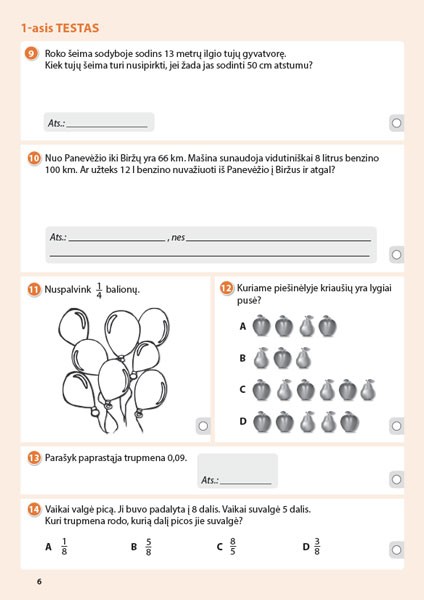 1-asis TESTAS

9 Roko šeima sodyboje sodins 13 metrų ilgio tujų gyvatvorę. Kiek tujų šeima turi nusipirkti, jei žada jas sodinti 50 cm atstumu?

Ats.: ____________

10 Nuo Panevėžio iki Biržų yra 66 km. Mašina sunaudoja vidutiniškai 8 litrus benzino 100 km. Ar užteks 12 l benzino nuvažiuoti iš Panevėžio į Biržus ir atgal?

Ats.: ____________ , nes ____________

11 Nuspalvink $\frac{1}{4}$ balionų.

12 Kuriame piešinėlyje kriaušių yra lygiai pusė?

A

B

C

D

13 Parašyk paprastąja trupmena 0,09.

Ats.: ____________

14 Vaikai valgė picą. Ji buvo padalyta į 8 dalis. Vaikai suvalgė 5 dalis. Kuri trupmena rodo, kurią dalį picos jie suvalgė?

A $\frac{1}{8}$ B $\frac{5}{8}$ C $\frac{8}{5}$ D $\frac{3}{8}$

6