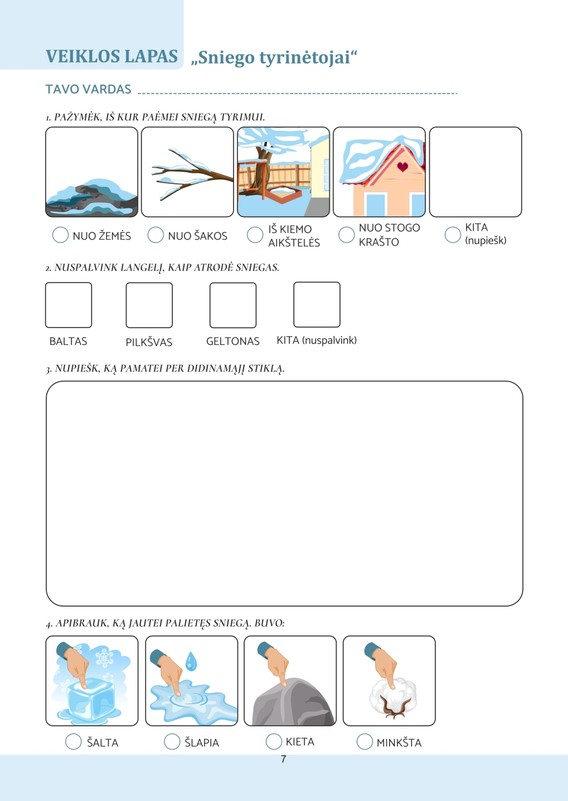 VEIKLOS LAPAS „Sniego tyrinėtojai“

TAVO VARDAS

1. PAŽYMĖK, IŠ KUR PAĖMEI SNIEGĄ TYRIMUI.

NUO ŽEMĖS NUO ŠAKOS IŠ KIEMO AIKŠTELĖS NUO STOGO KRAŠTO KITA (nupiešk)

2. NUSPALVINK LANGELĮ, KAIP ATRODĖ SNIEGAS.

BALTAS PILKŠVAS GELTONAS KITA (nuspalvink)

3. NUPIEŠK, KĄ PAMATEI PER DIDINAMĄJĮ STIKLĄ.

4. APIBRAUK, KĄ JAUTEI PALIETĘS SNIEGĄ. BUVO:

ŠALTA ŠLAPIA KIETA MINKŠTA

7