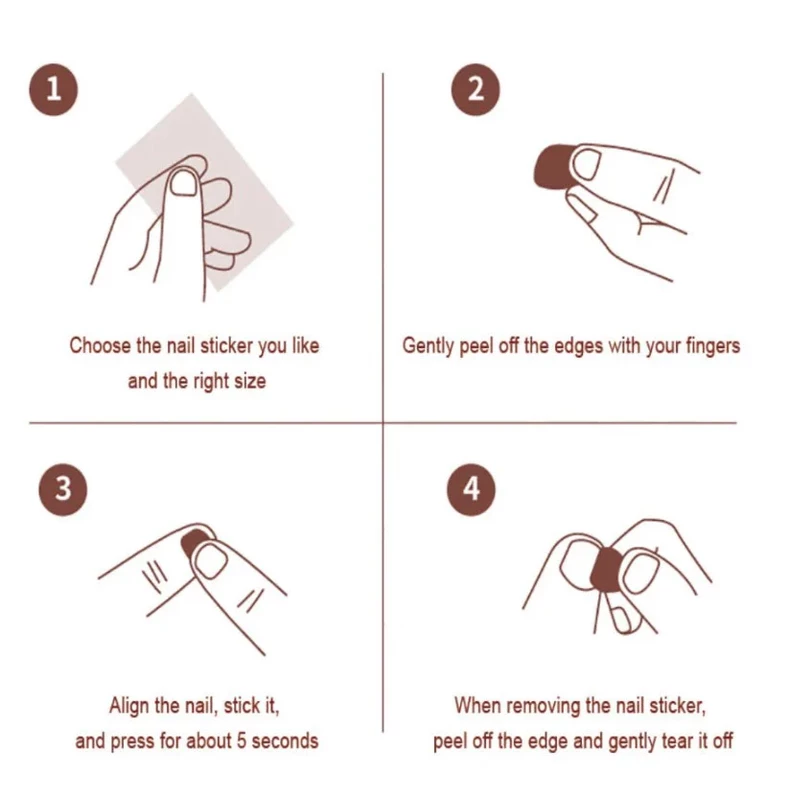 1

Choose the nail sticker you like and the right size

2

Gently peel off the edges with your fingers

3

Align the nail, stick it, and press for about 5 seconds

4

When removing the nail sticker, peel off the edge and gently tear it off